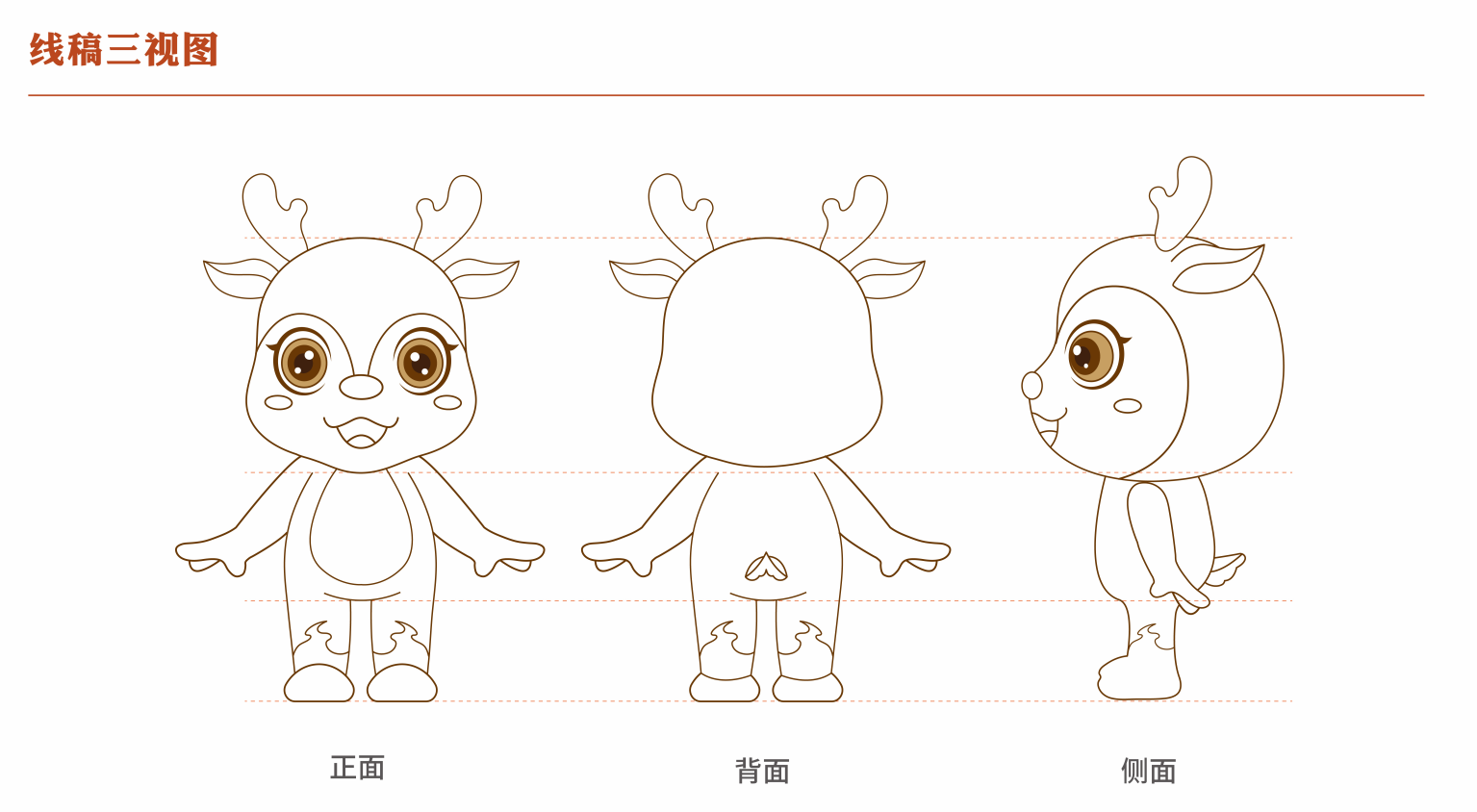 线稿三视图

正面

背面

侧面